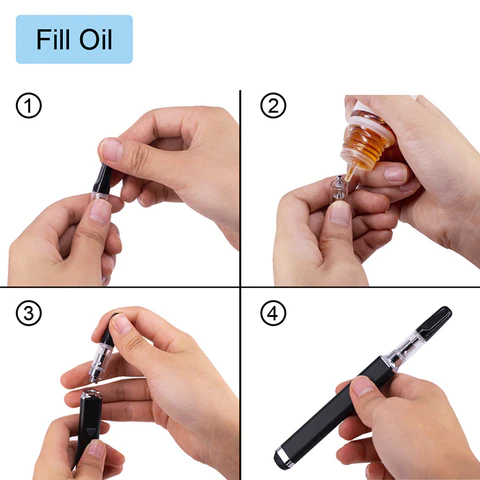 Fill Oil

①

②

③

④